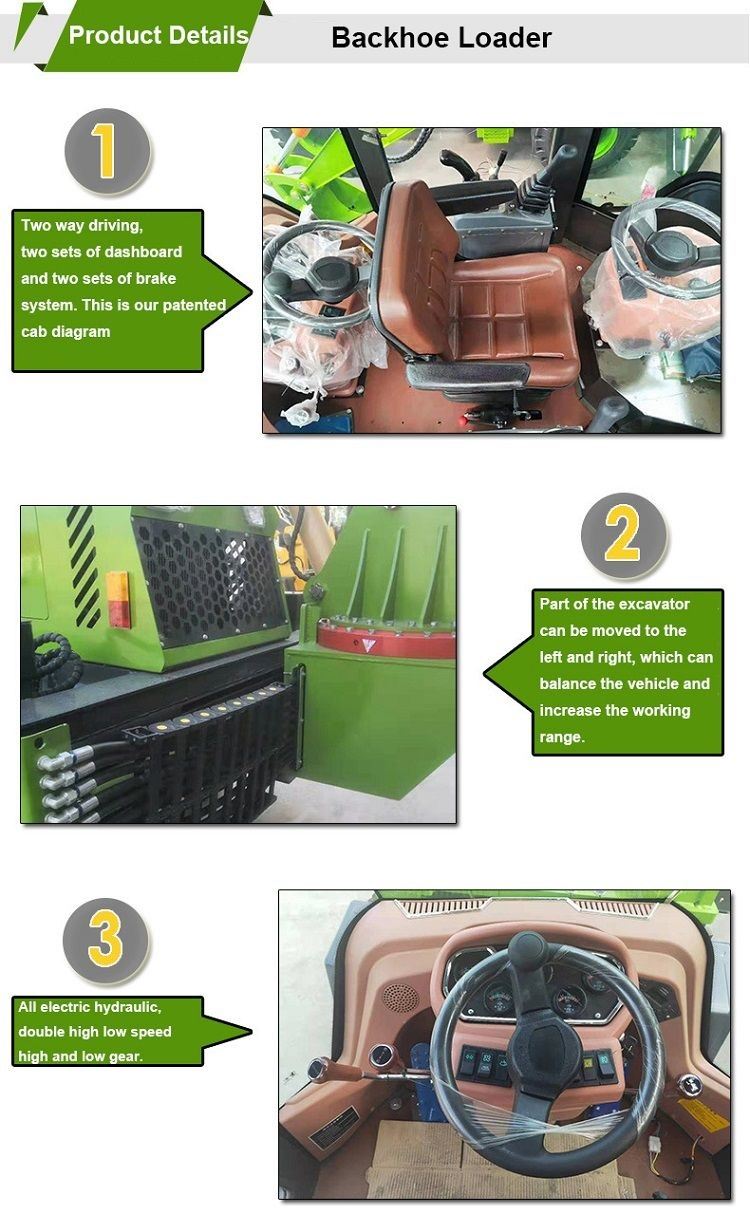 Product Details

Backhoe Loader

1

Two way driving, two sets of dashboard and two sets of brake system. This is our patented cab diagram

2

Part of the excavator can be moved to the left and right, which can balance the vehicle and increase the working range.

3

All electric hydraulic, double high low speed high and low gear.